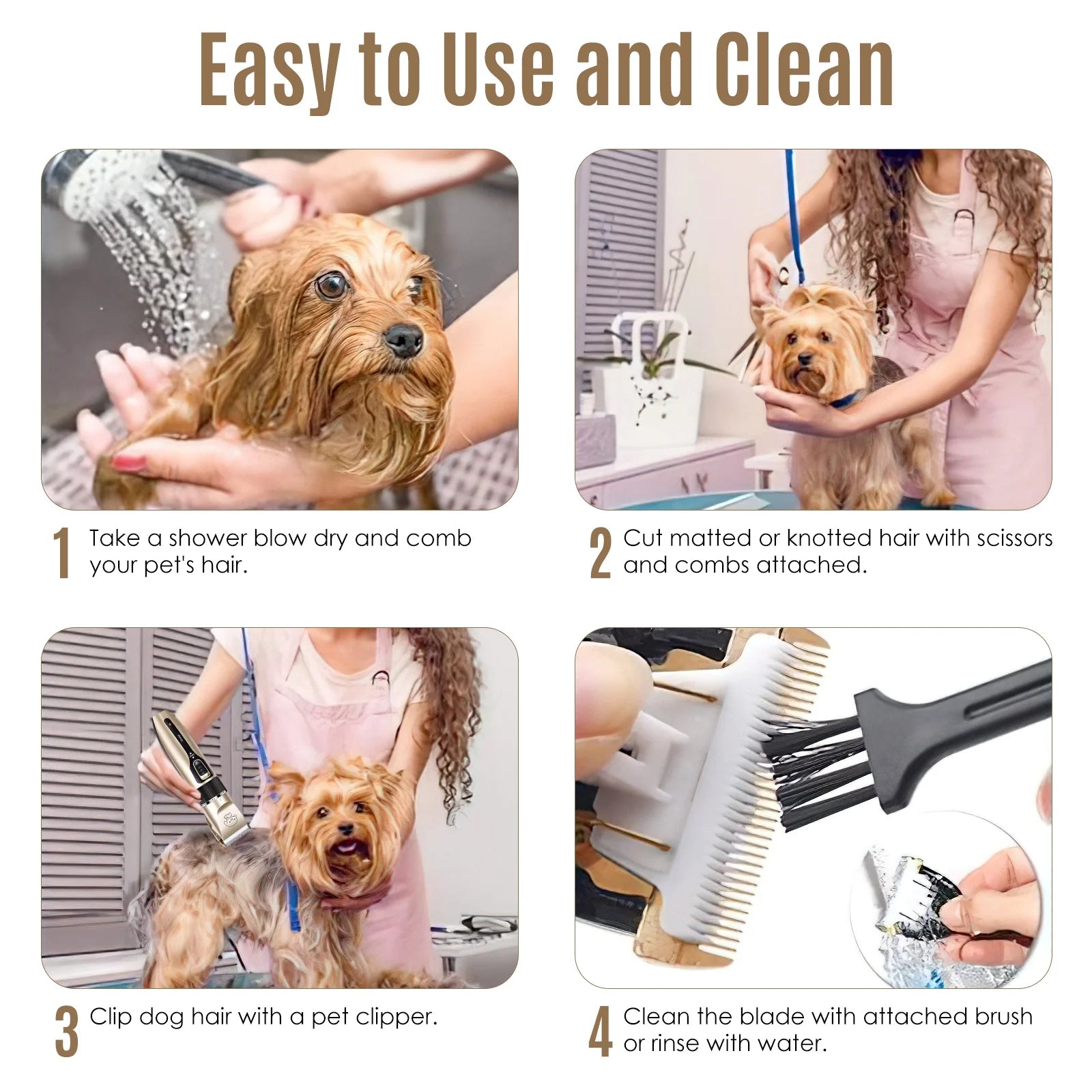 Easy to Use and Clean

1 Take a shower blow dry and comb your pet's hair.

2 Cut matted or knotted hair with scissors and combs attached.

3 Clip dog hair with a pet clipper.

4 Clean the blade with attached brush or rinse with water.