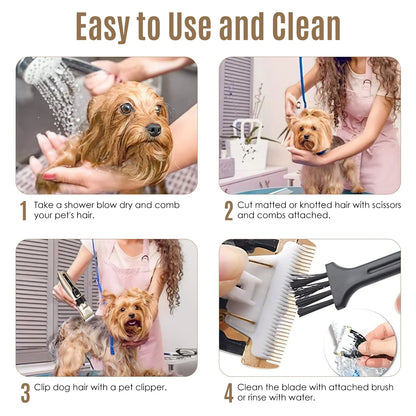 Easy to Use and Clean

1 Take a shower blow dry and comb your pet's hair.

2 Cut matted or knotted hair with scissors and combs attached.

3 Clip dog hair with a pet clipper.

4 Clean the blade with attached brush or rinse with water.